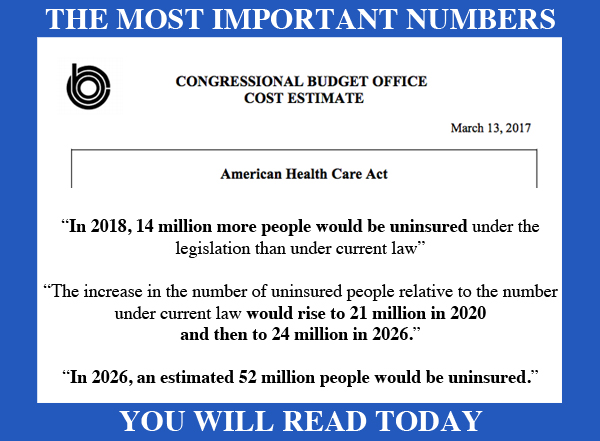 THE MOST IMPORTANT NUMBERS

CONGRESSIONAL BUDGET OFFICE
COST ESTIMATE

March 13, 2017

American Health Care Act

“In 2018, 14 million more people would be uninsured under the legislation than under current law”

“The increase in the number of uninsured people relative to the number under current law would rise to 21 million in 2020 and then to 24 million in 2026.”

“In 2026, an estimated 52 million people would be uninsured.”

YOU WILL READ TODAY